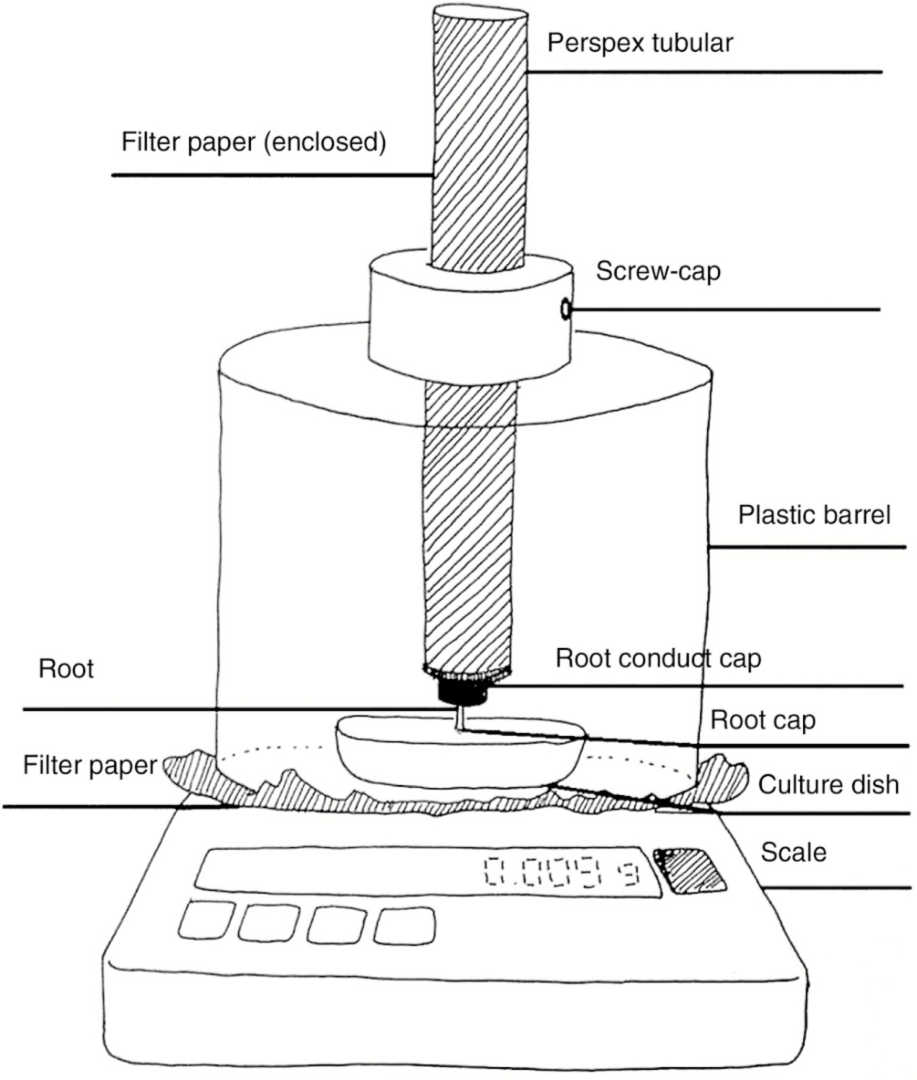 Perspex tubular

Filter paper (enclosed)

Screw-cap

Plastic barrel

Root

Root conduct cap

Root cap

Filter paper

Culture dish

Scale

0.009 g