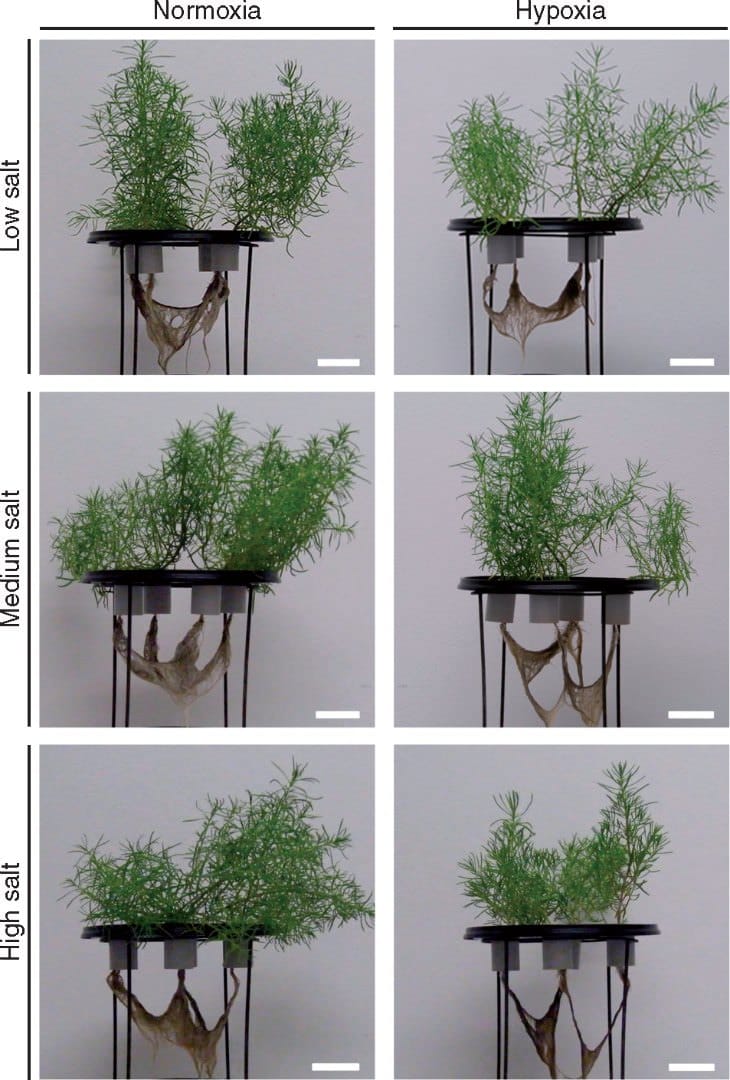 Normoxia

Hypoxia

Low salt

Medium salt

High salt